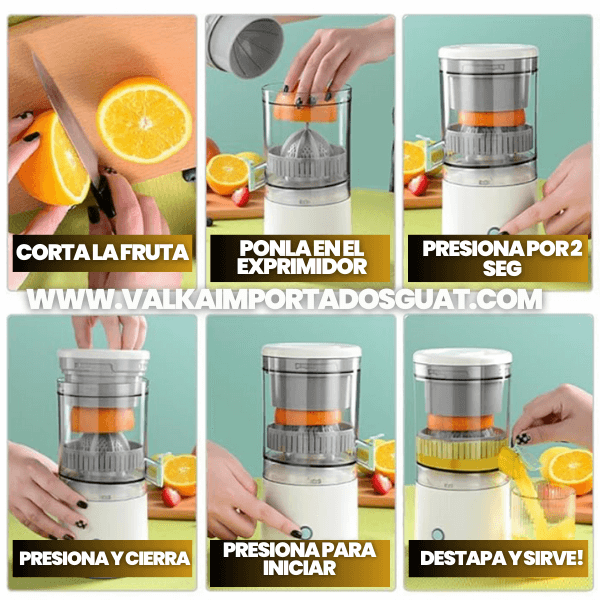 CORTA LA FRUTA

PONLA EN EL EXPRIMIDOR

PRESIONA POR 2 SEG

WWW.VALKAIMPORTADOSGUAT.COM

PRESIONA Y CIERRA

PRESIONA PARA INICIAR

DESTAPA Y SIRVE!